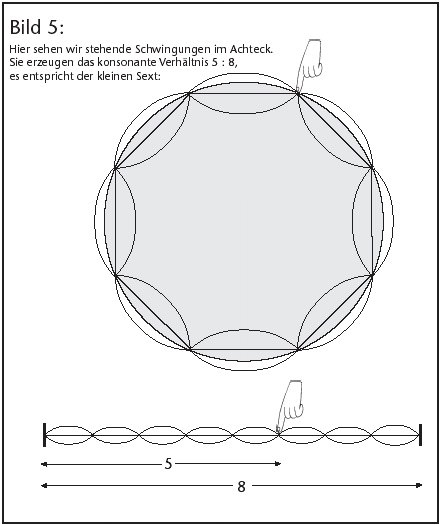 Bild 5:

Hier sehen wir stehende Schwingungen im Achteck. Sie erzeugen das konsonante Verhältnis 5 : 8, es entspricht der kleinen Sext:

5

8